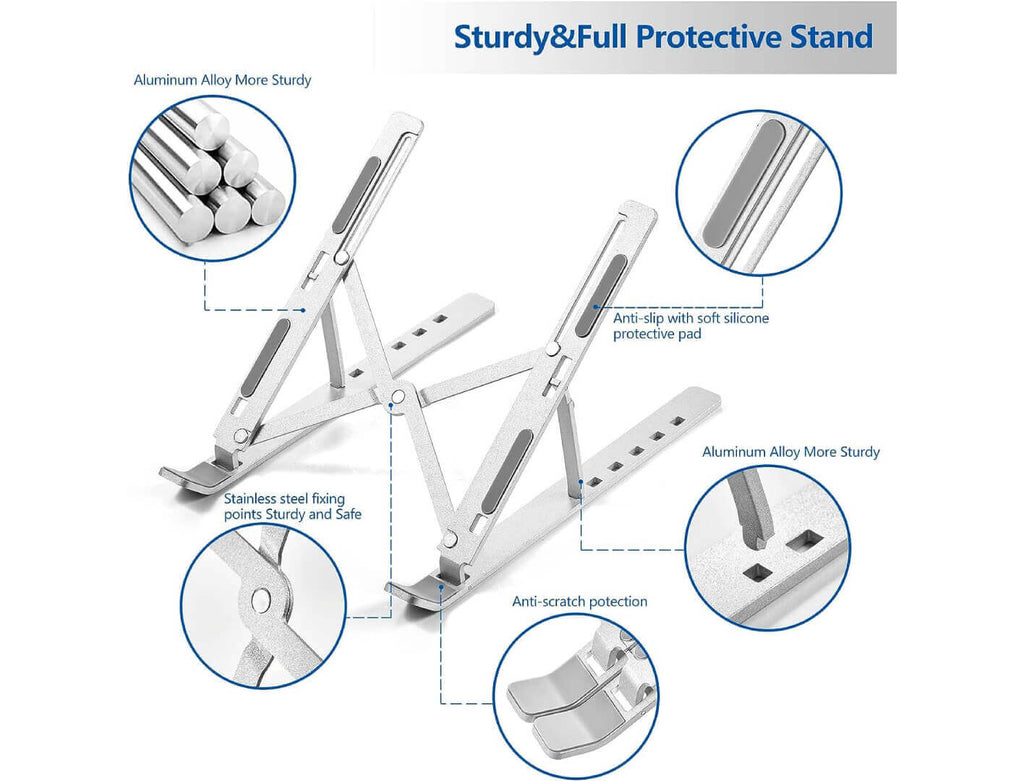 Sturdy&Full Protective Stand

Aluminum Alloy More Sturdy

Anti-slip with soft silicone protective pad

Aluminum Alloy More Sturdy

Stainless steel fixing points Sturdy and Safe

Anti-scratch potection